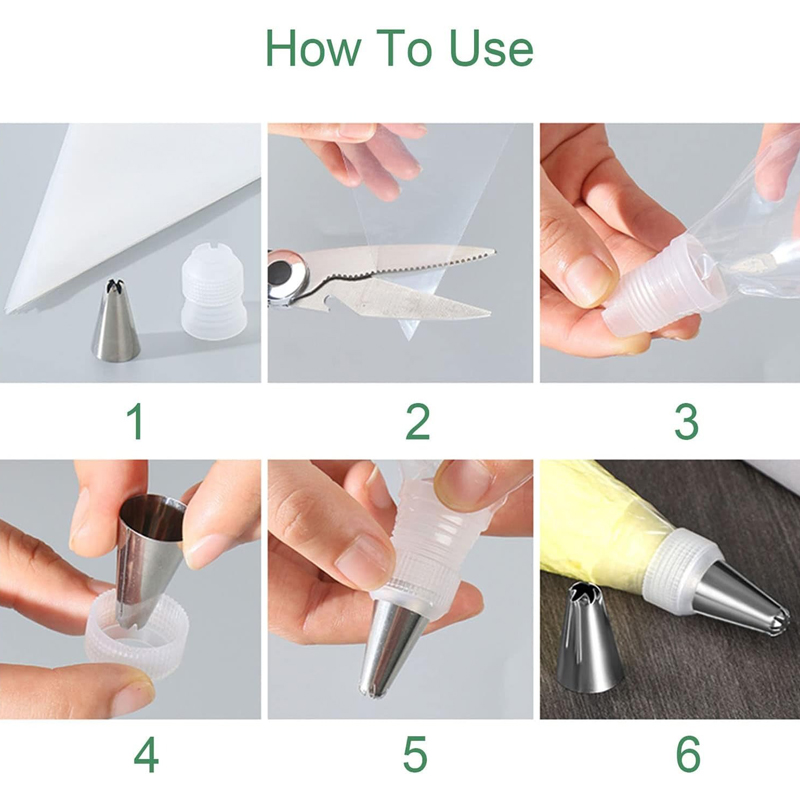 How To Use

1

2

3

4

5

6